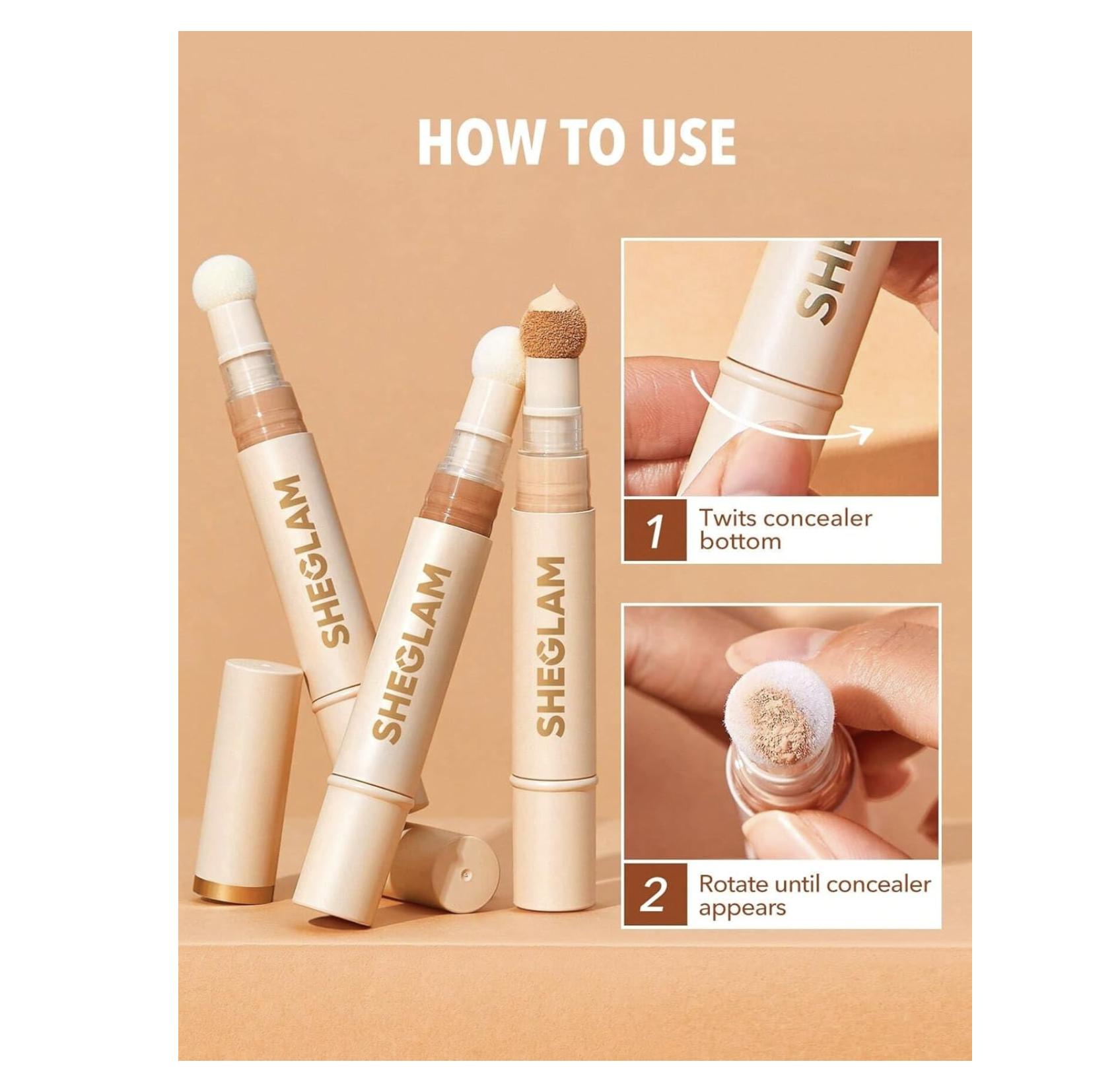 HOW TO USE

SHEGLAM

SHEGLAM

SHEGLAM

SHE

1 Twits concealer bottom

2 Rotate until concealer appears